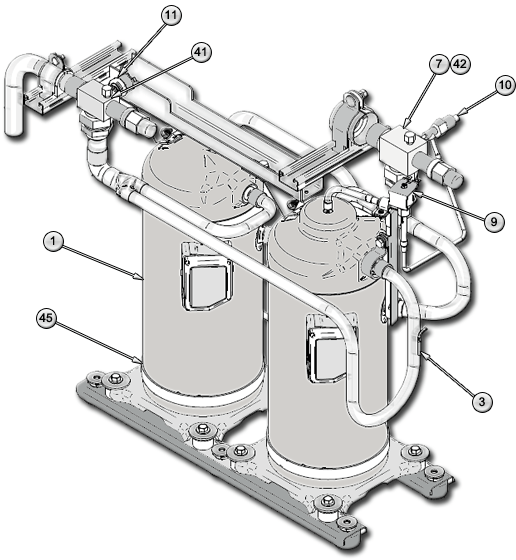 11
41
7 42
10
9
1
45
3